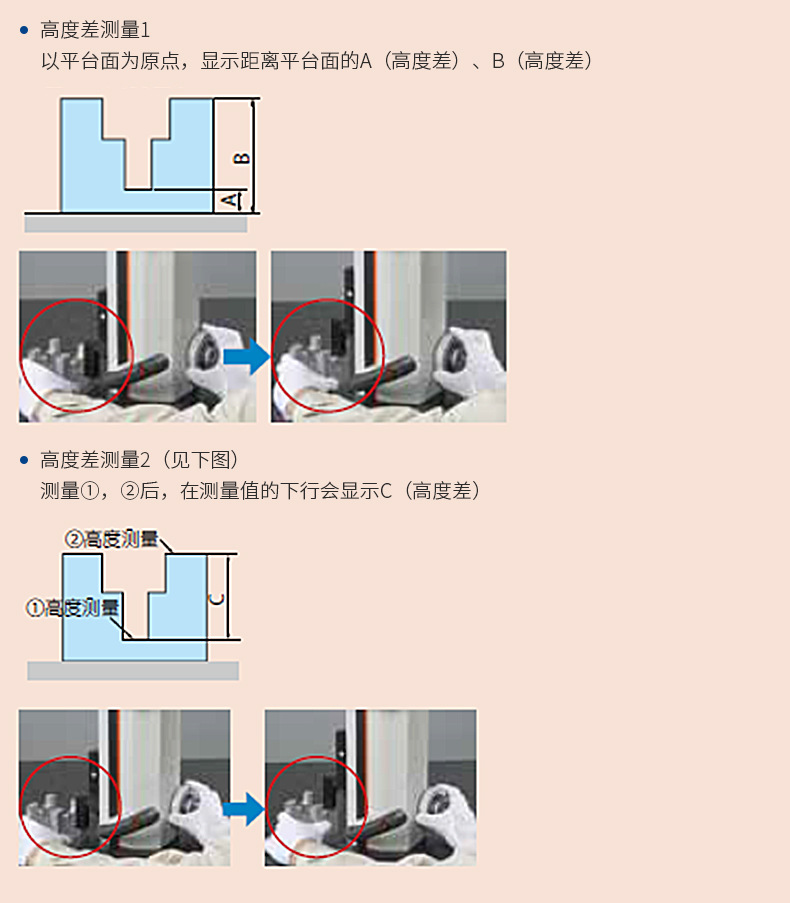 • 高度差测量1
以平台面为原点，显示距离平台面的A（高度差）、B（高度差）

B
A

• 高度差测量2（见下图）
测量①，②后，在测量值的下行会显示C（高度差）

②高度测量
①高度测量
C