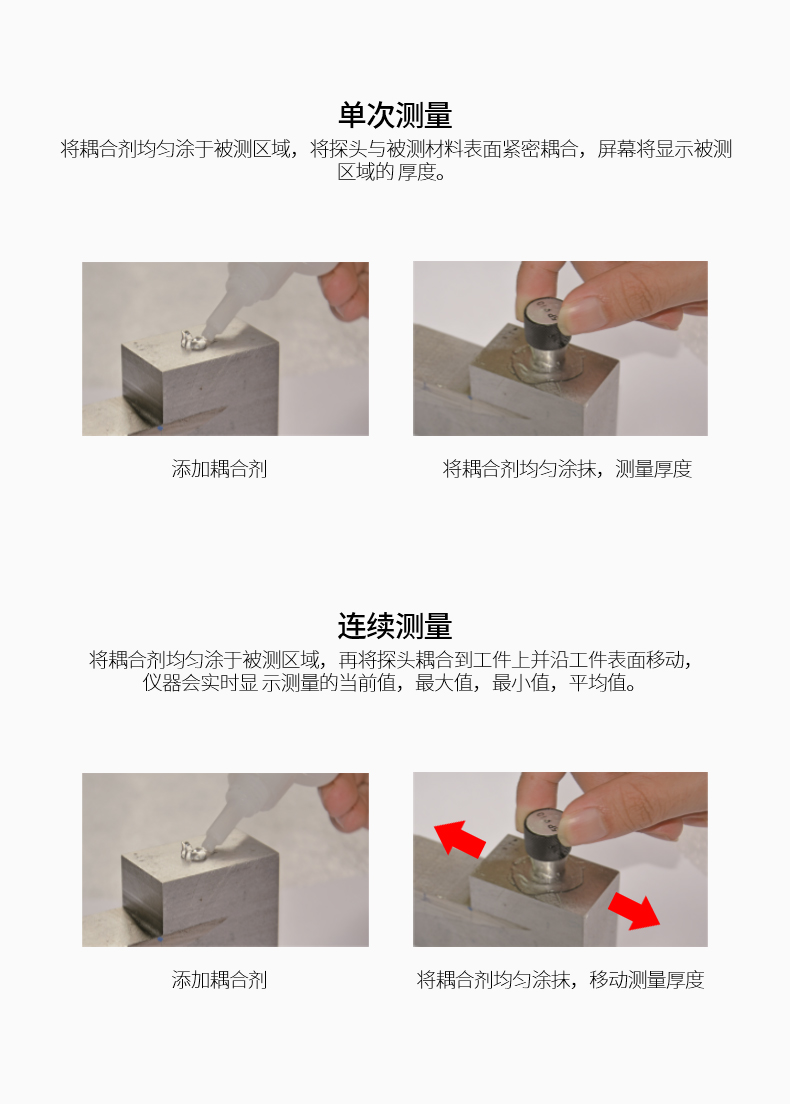 单次测量

将耦合剂均匀涂于被测区域，将探头与被测材料表面紧密耦合，屏幕将显示被测区域的 厚度。

添加耦合剂

将耦合剂均匀涂抹，测量厚度

连续测量

将耦合剂均匀涂于被测区域，再将探头耦合到工件上并沿工件表面移动，仪器会实时显 示测量的当前值，最大值，最小值，平均值。

添加耦合剂

将耦合剂均匀涂抹，移动测量厚度