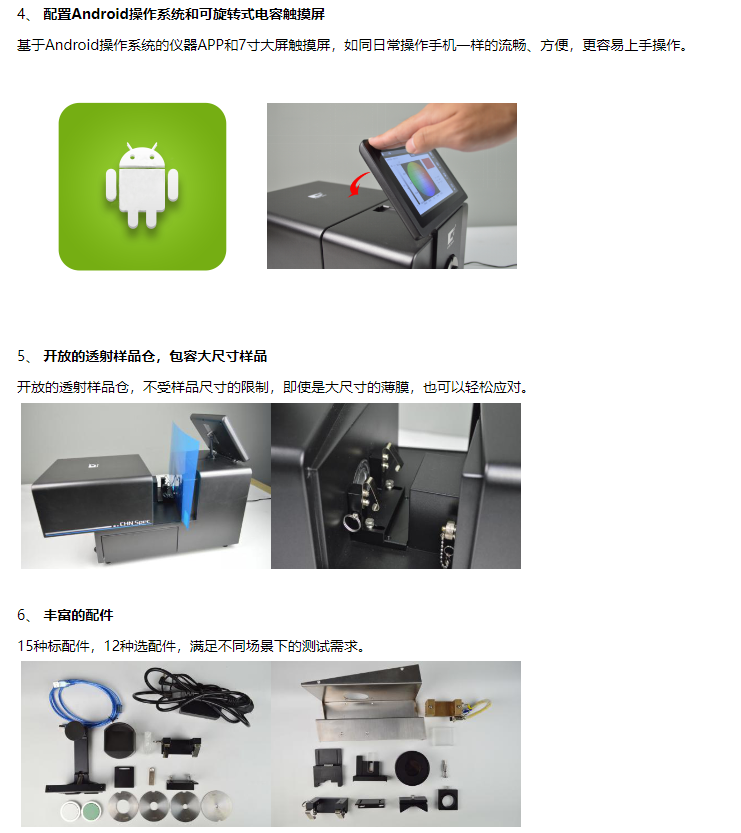 4、 配置Android操作系统和可旋转式电容触摸屏

基于Android操作系统的仪器APP和7寸大屏触摸屏，如同日常操作手机一样的流畅、方便，更容易上手操作。

5、 开放的透射样品仓，包容大尺寸样品

开放的透射样品仓，不受样品尺寸的限制，即使是大尺寸的薄膜，也可以轻松应对。

CHN Spec

6、 丰富的配件

15种标配件，12种选配件，满足不同场景下的测试需求。